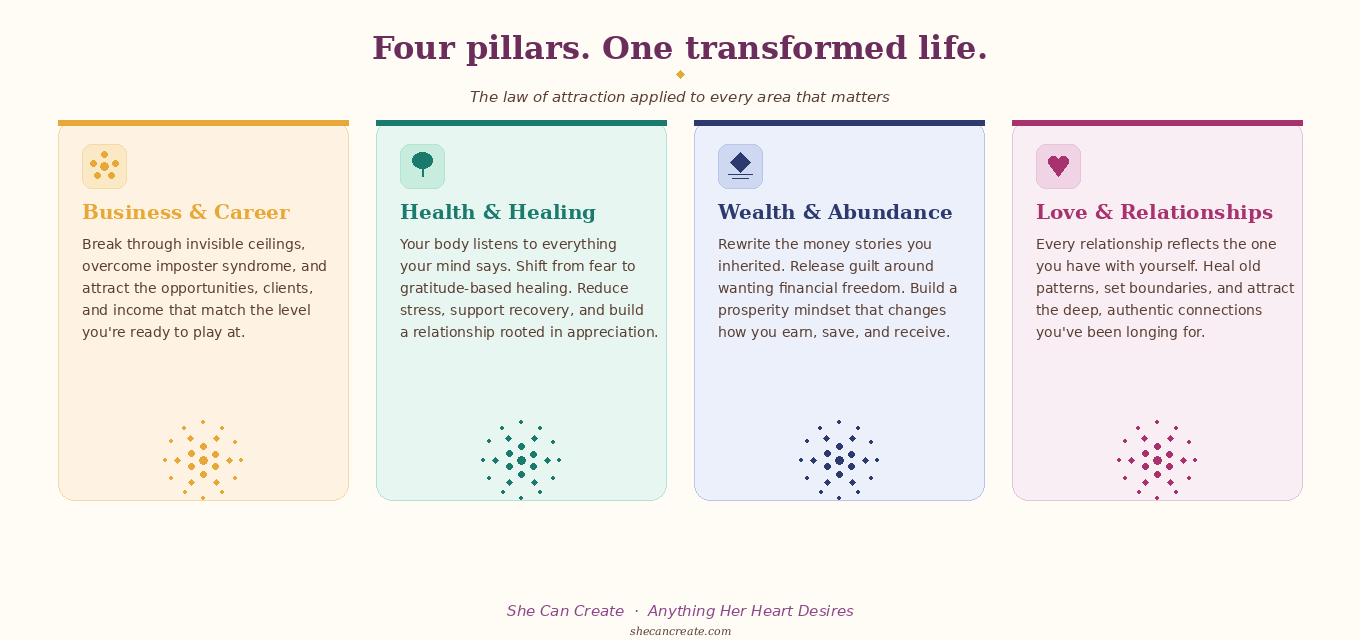 Four pillars. One transformed life.

The law of attraction applied to every area that matters

Business & Career

Break through invisible ceilings, overcome imposter syndrome, and attract the opportunities, clients, and income that match the level you're ready to play at.

Health & Healing

Your body listens to everything your mind says. Shift from fear to gratitude-based healing. Reduce stress, support recovery, and build a relationship rooted in appreciation.

Wealth & Abundance

Rewrite the money stories you inherited. Release guilt around wanting financial freedom. Build a prosperity mindset that changes how you earn, save, and receive.

Love & Relationships

Every relationship reflects the one you have with yourself. Heal old patterns, set boundaries, and attract the deep, authentic connections you've been longing for.

She Can Create · Anything Her Heart Desires
shecancreate.com